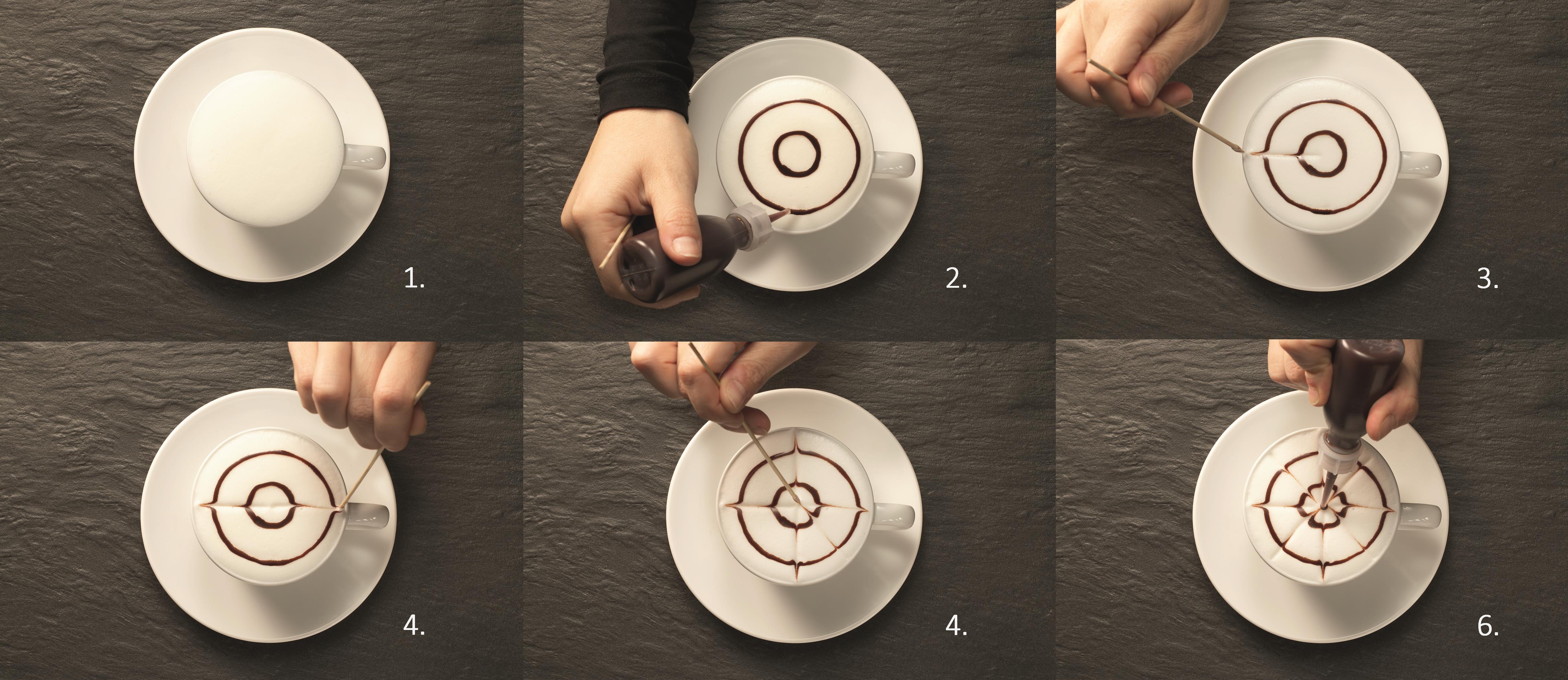 1.

2.

3.

4.

4.

6.